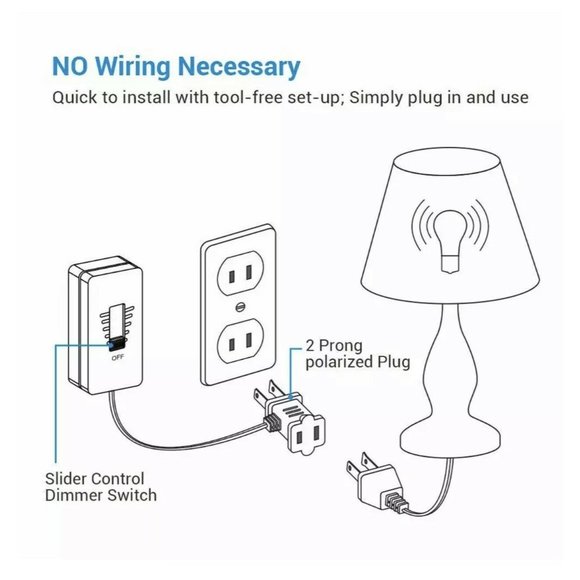 NO Wiring Necessary

Quick to install with tool-free set-up; Simply plug in and use

OFF

2 Prong
polarized Plug

Slider Control
Dimmer Switch